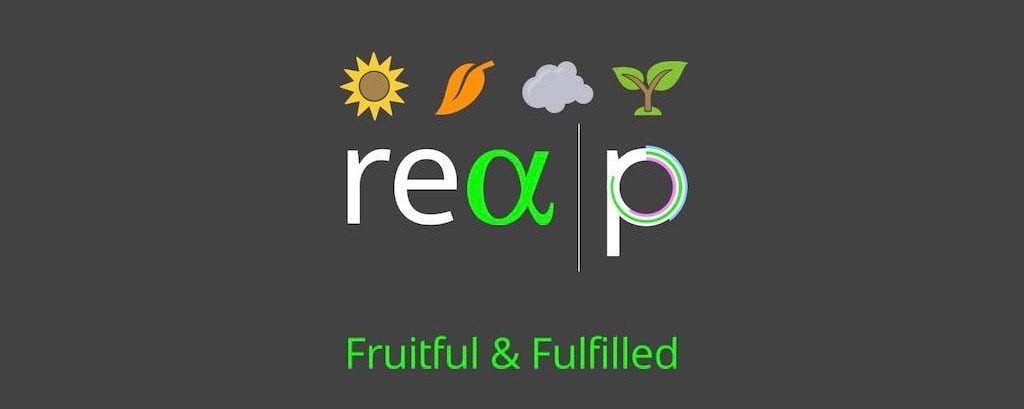 reα|p

Fruitful & Fulfilled