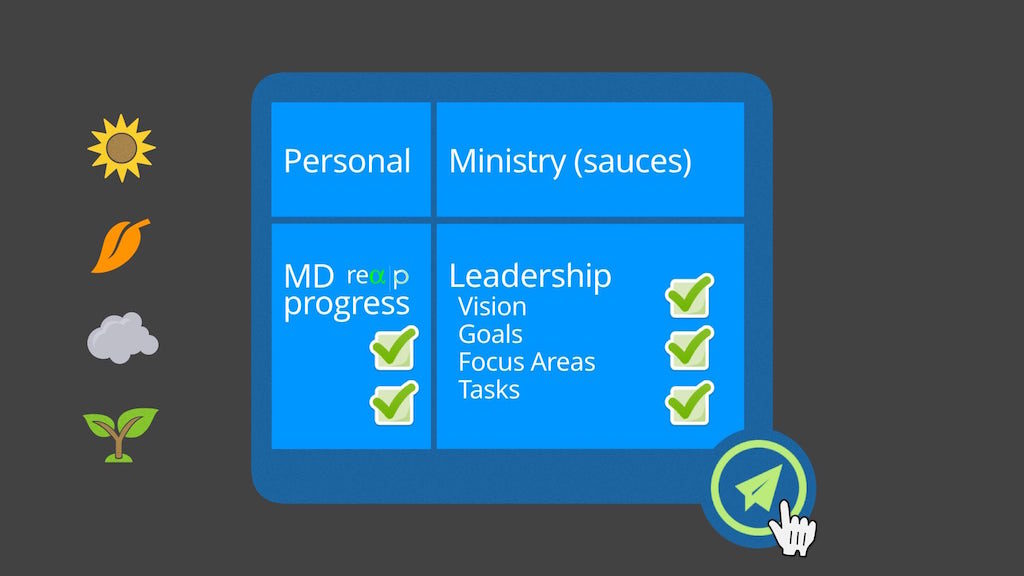 Personal

Ministry (sauces)

MD reα|p progress

Leadership
Vision
Goals
Focus Areas
Tasks